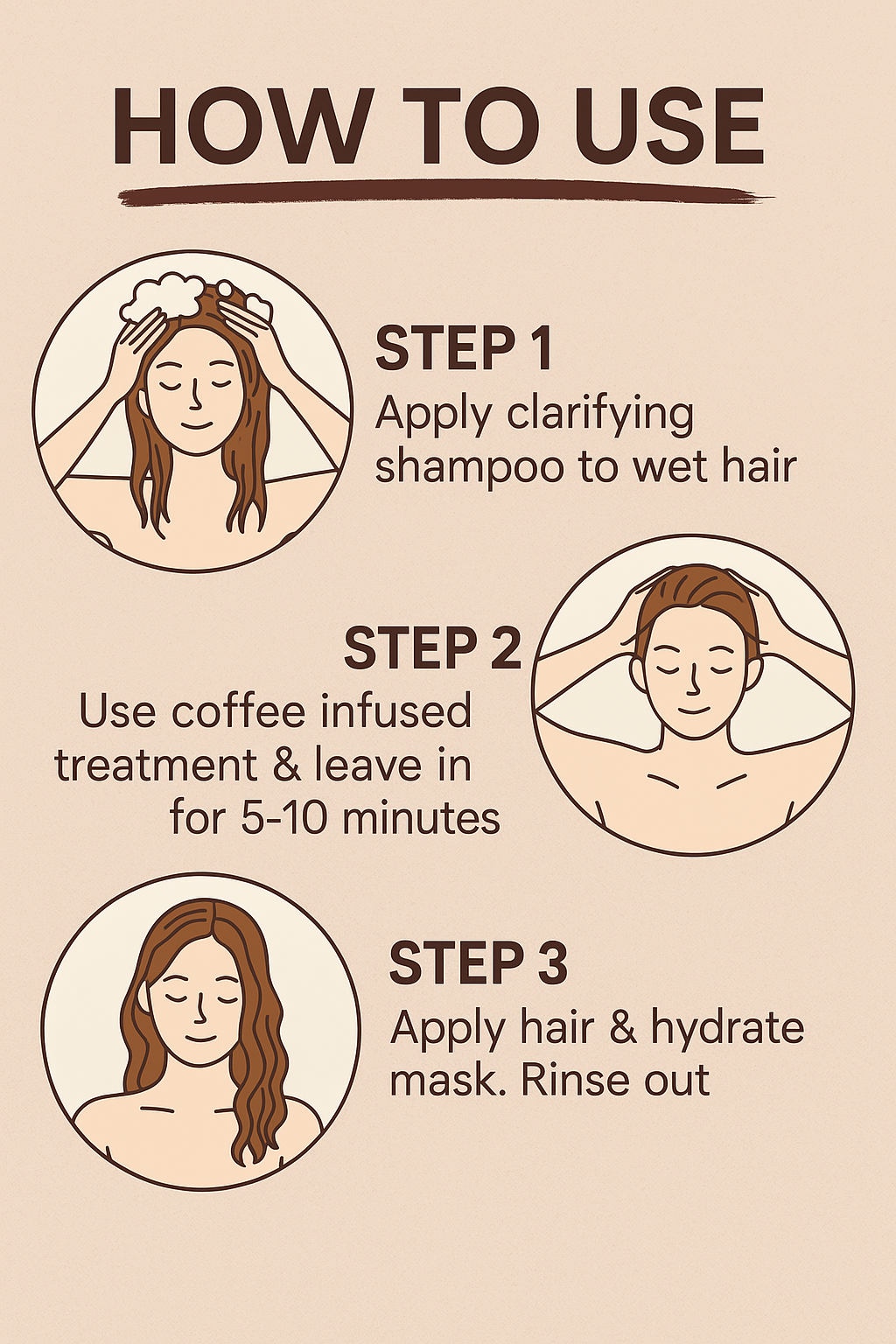 HOW TO USE

STEP 1
Apply clarifying shampoo to wet hair

STEP 2
Use coffee infused treatment & leave in for 5-10 minutes

STEP 3
Apply hair & hydrate mask. Rinse out